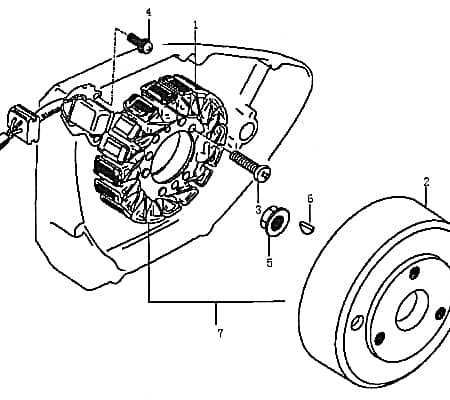 4
1
2
3
6
5
7