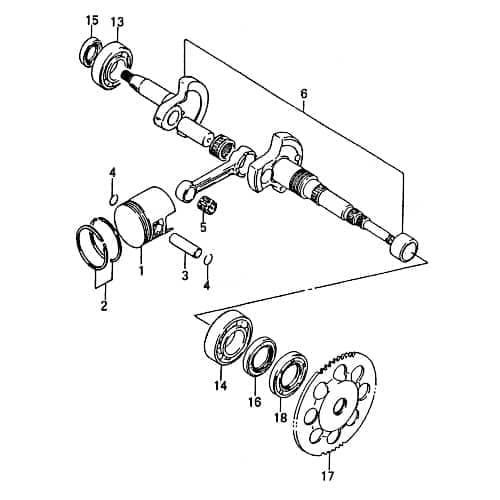 15
13
6
4
5
1
3
4
2
14
16
18
17