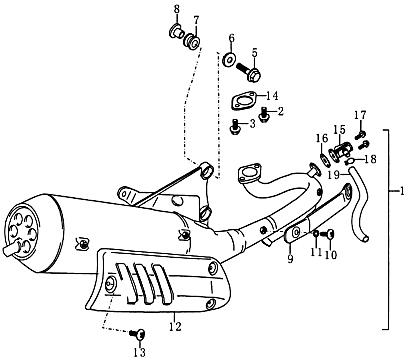 8
7
6
5
14
2
3
17
15
16
18
19
1
9
11
10
12
13