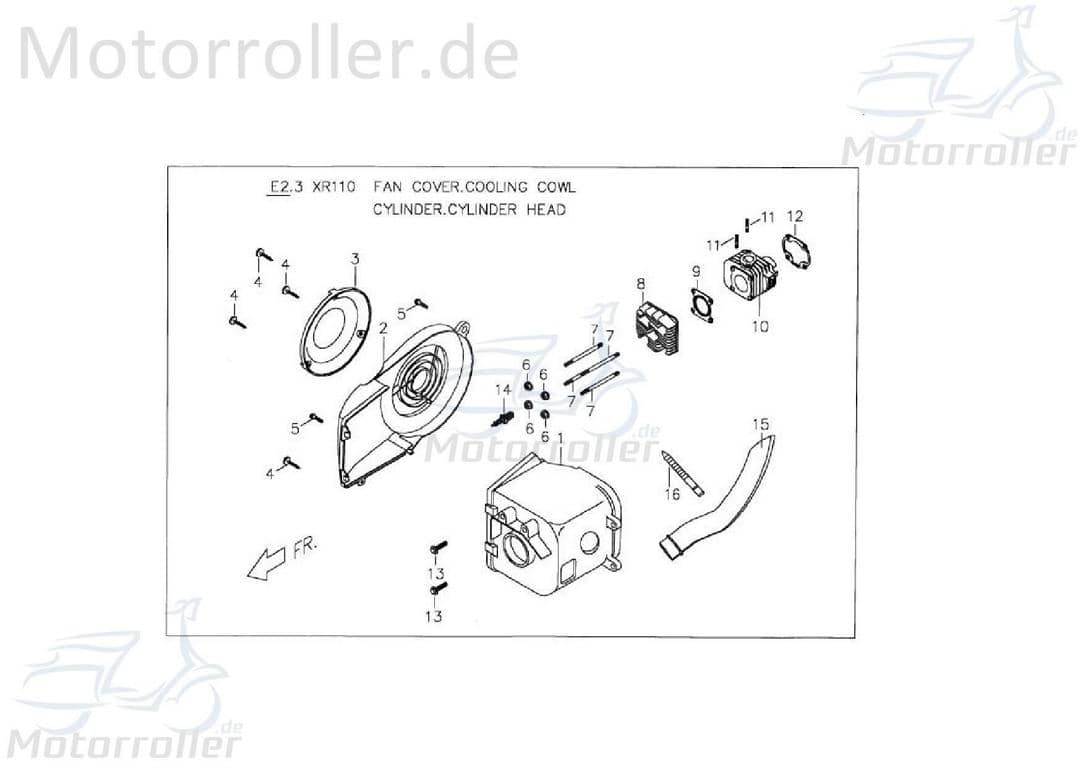 Motorroller.de

Motorroller.de

E2.3 XR110 FAN COVER.COOLING COWL
CYLINDER.CYLINDER HEAD

4 4 4 3 5 2 5 4 14 6 6 6 6 7 7 7 7 8 9 11 11 12 10 1 15 16 13 13

FR.

Motorroller.de

Motorroller.de