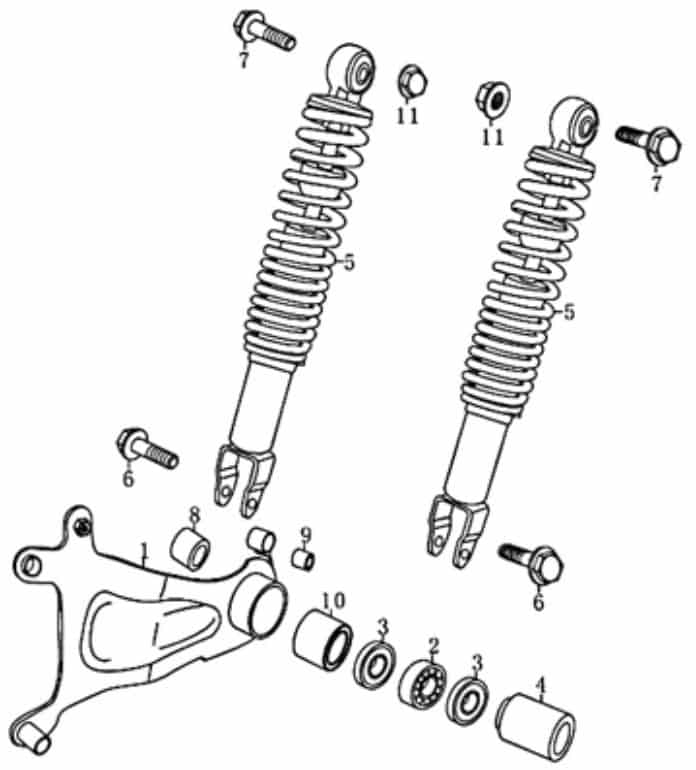 7
11
11
7
5
5
6
8
9
1
6
10
3
2
3
4