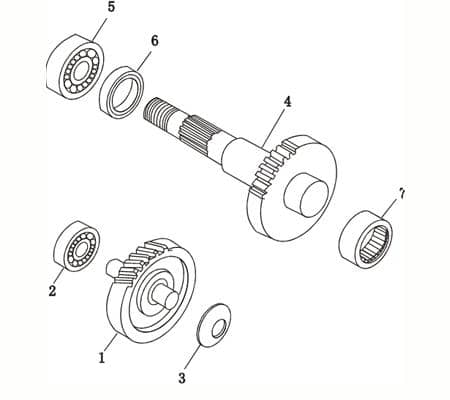 5
6
4
7
2
1
3