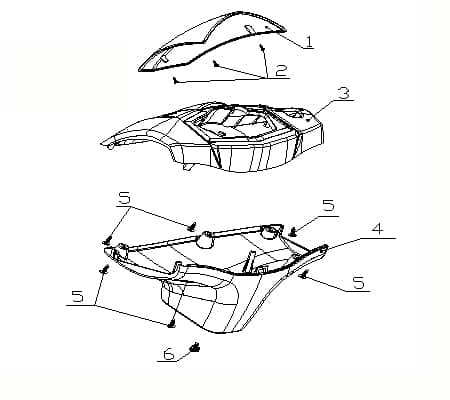 1
2
3
5
5
4
5
5
6