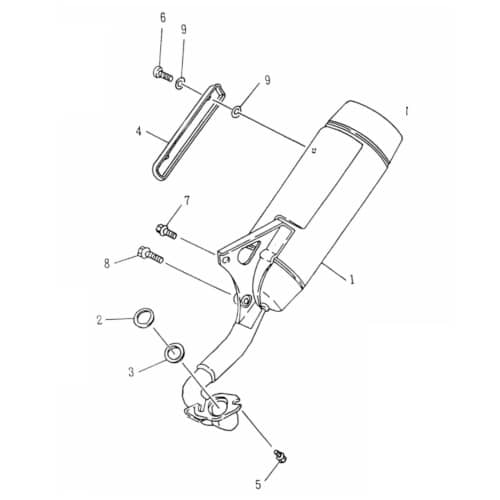 6
9
9
1
4
7
8
1
2
3
5