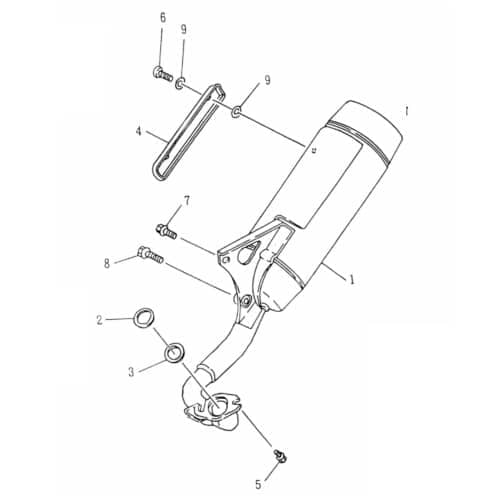 6
9
9
1
4
7
8
1
2
3
5