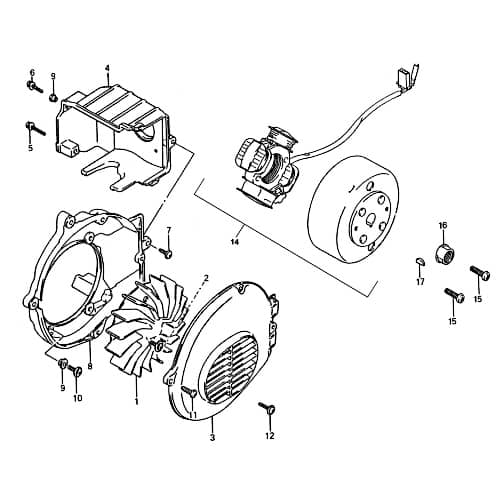 6
9
4
5
7
14
16
17
15
15
2
8
9
10
1
11
3
12