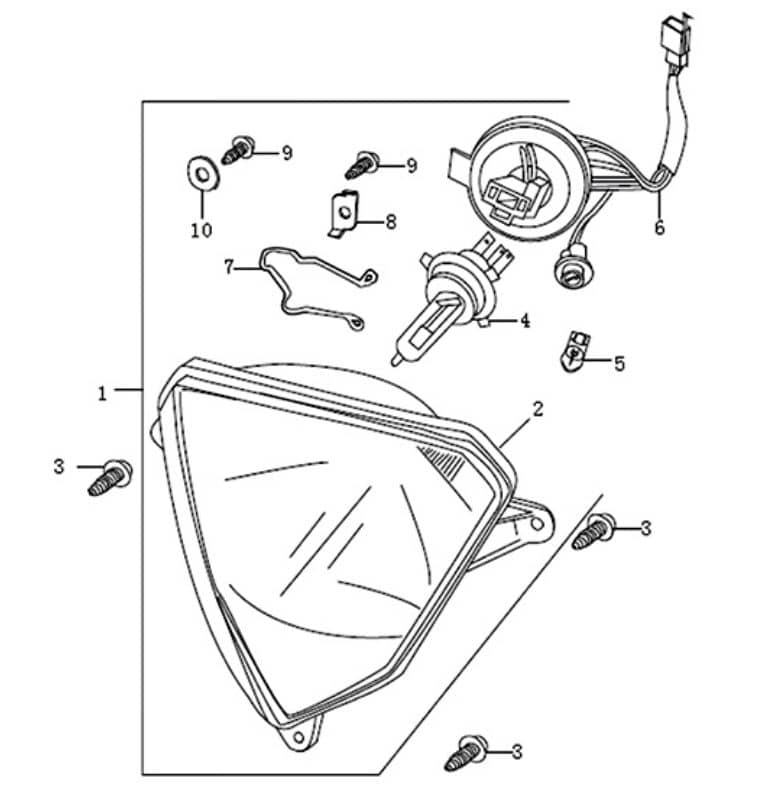 9
9
10
8
6
7
4
5
1
2
3
3
3