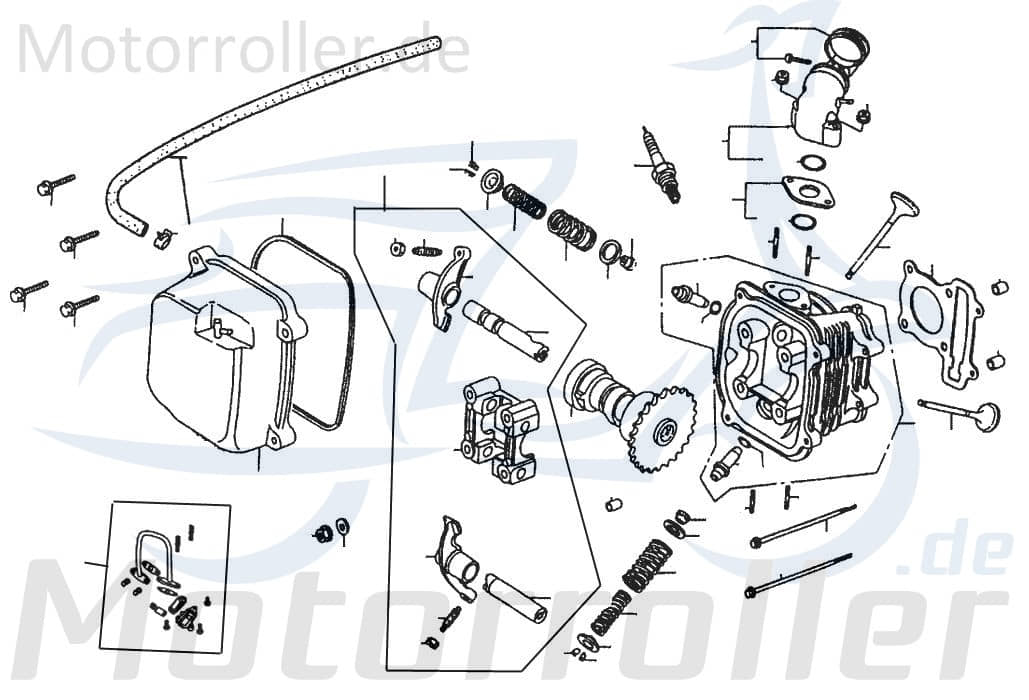 Motorroller.de

Motorroller.de