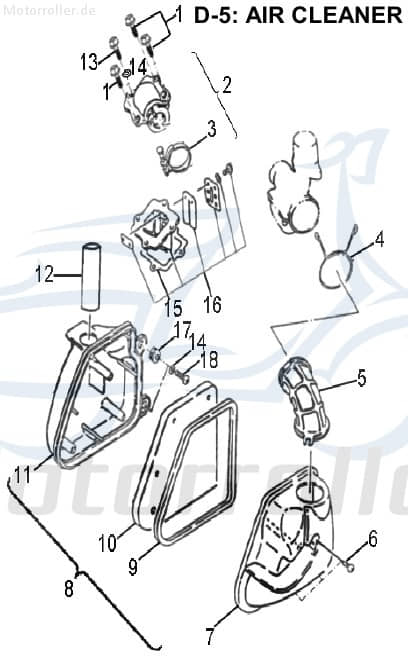 Motorroller.de

D-5: AIR CLEANER

1
13
14
1
2
3
4
12
15
16
17
14
18
5
11
10
9
8
6
7