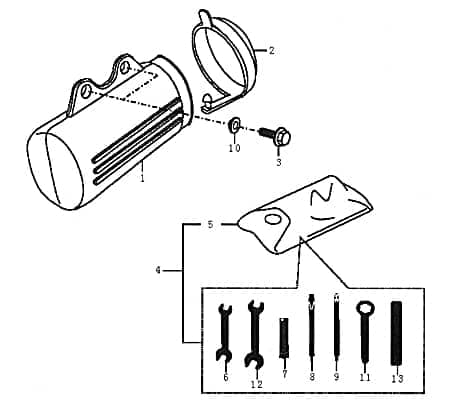 2
10
3
1
5
4
6
12
7
8
9
11
13