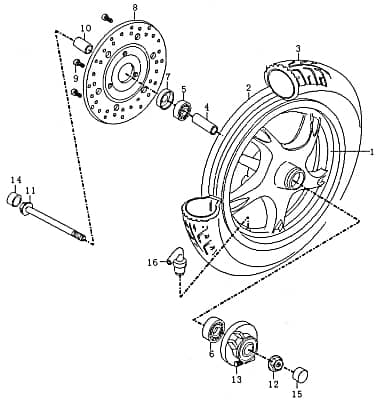 8
10
3
9
7
5
2
4
1
14
11
16
6
13
12
15