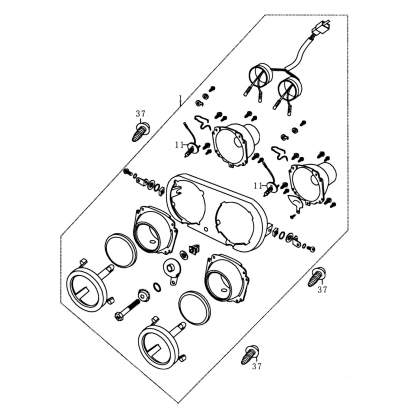 1
37
11
11
37
37