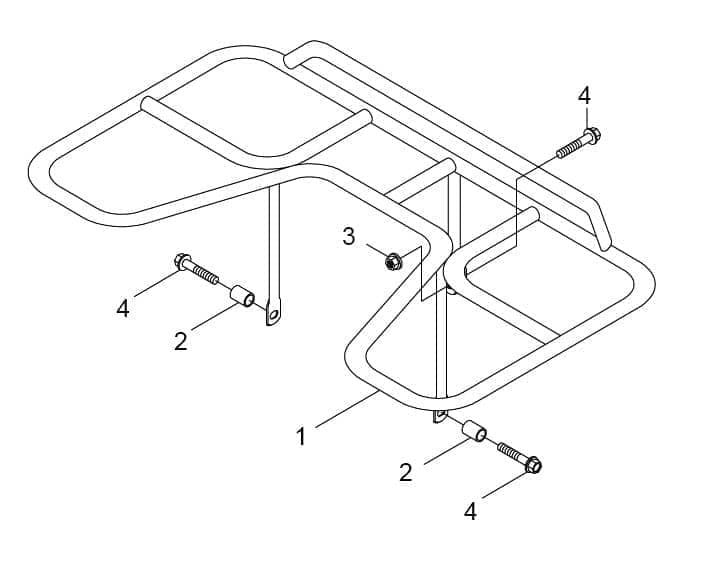 4
3
4
2
1
2
4