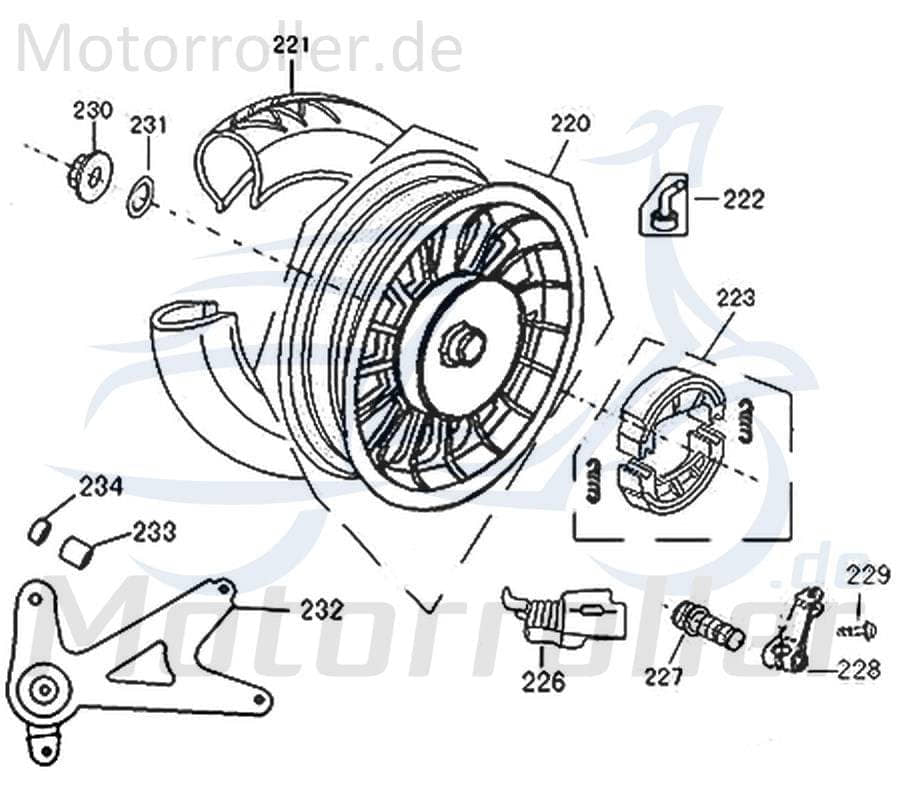 Motorroller.de

221
230
231
220
222
223
234
233
232
226
227
229
228

Motorroller.de