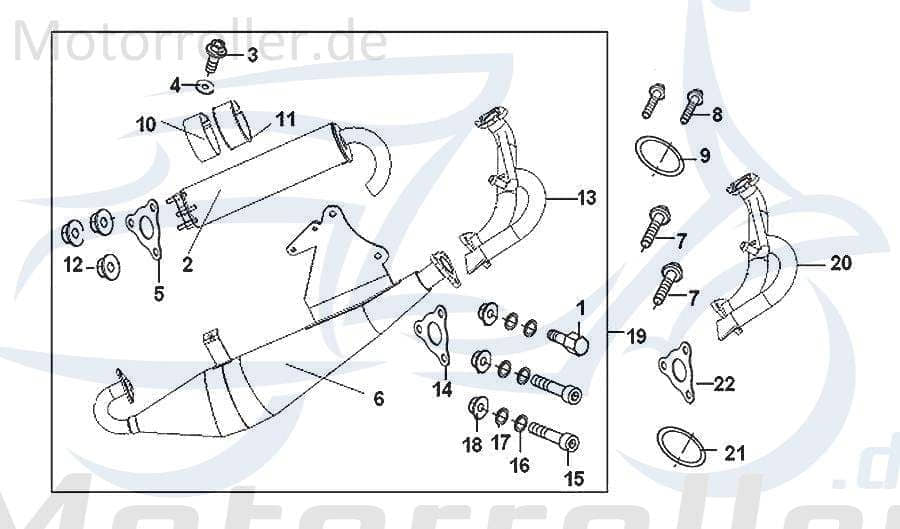 Motorroller.de

3
4
10
11
2
12
5
13
6
14
1
19
18
17
16
15
8
9
7
7
20
22
21

Motorroller.de