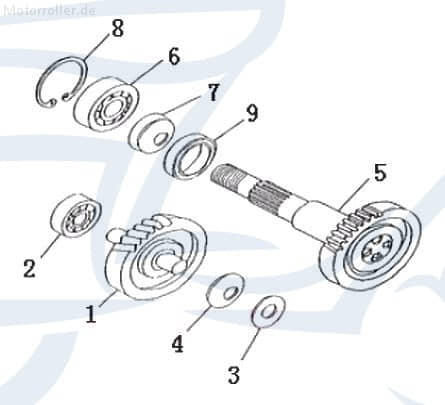 Motorroller.de

8
6
7
9
5
2
1
4
3