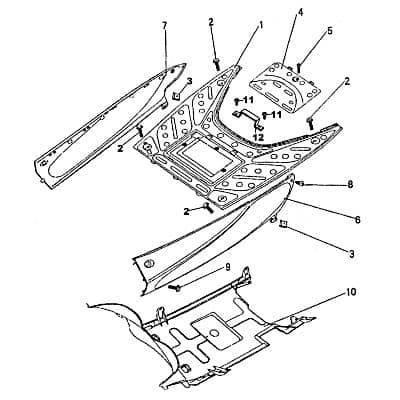 7
2
1
4
5
3
2
11
11
12
2
8
2
6
3
9
10