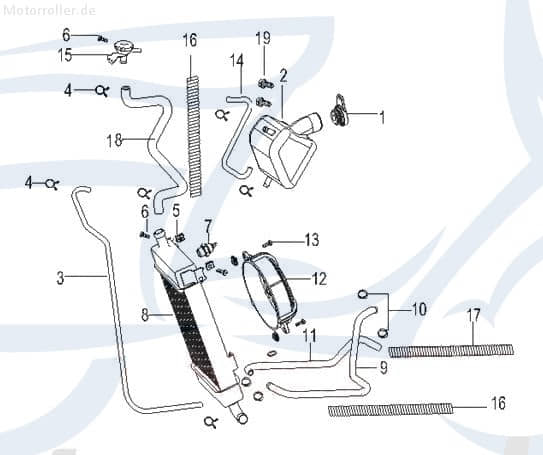 Motorroller.de

6
15
16
19
14
2
4
1
18
4
6
5
7
13
3
12
8
10
17
11
9
16