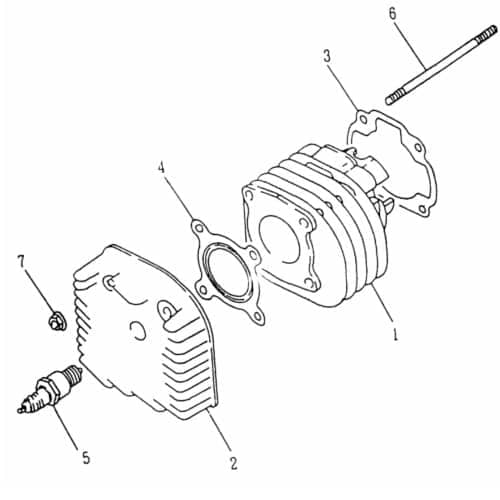 6
3
4
7
1
5
2