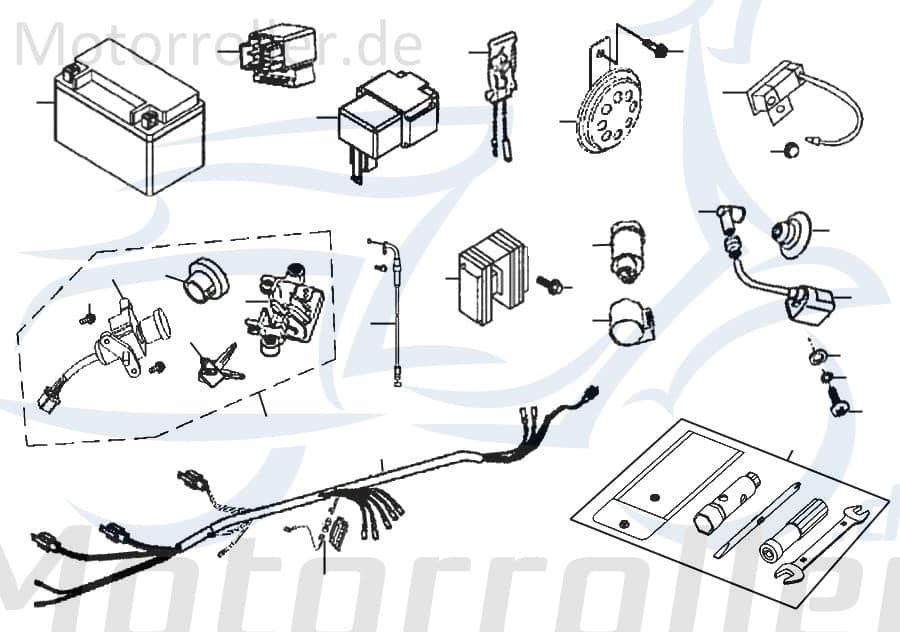 Motorroller.de

Motorroller