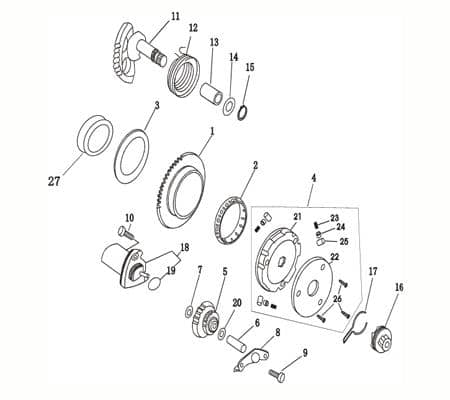 11
12
13
14
15
3
1
27
2
4
10
21
23
24
25
18
22
19
7
5
17
16
26
20
6
8
9