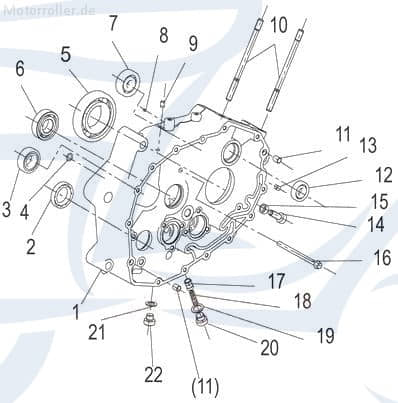 Motorroller.de

7
8
9
10
5
6
11
13
12
15
14
3
4
2
16
17
18
1
21
19
20
22
(11)