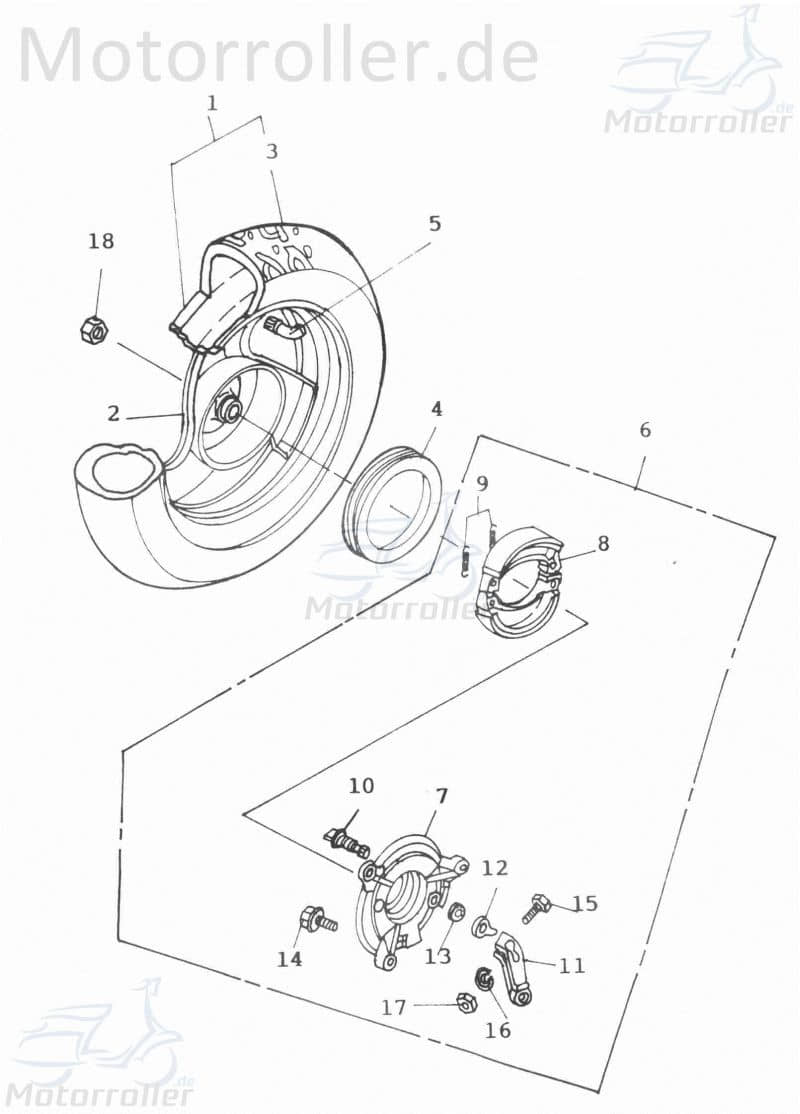 Motorroller.de

Motorroller.de

1
3
18
5
2
4
6
9
8
Motorroller
10
7
12
15
14
13
11
17
16

Motorroller.de