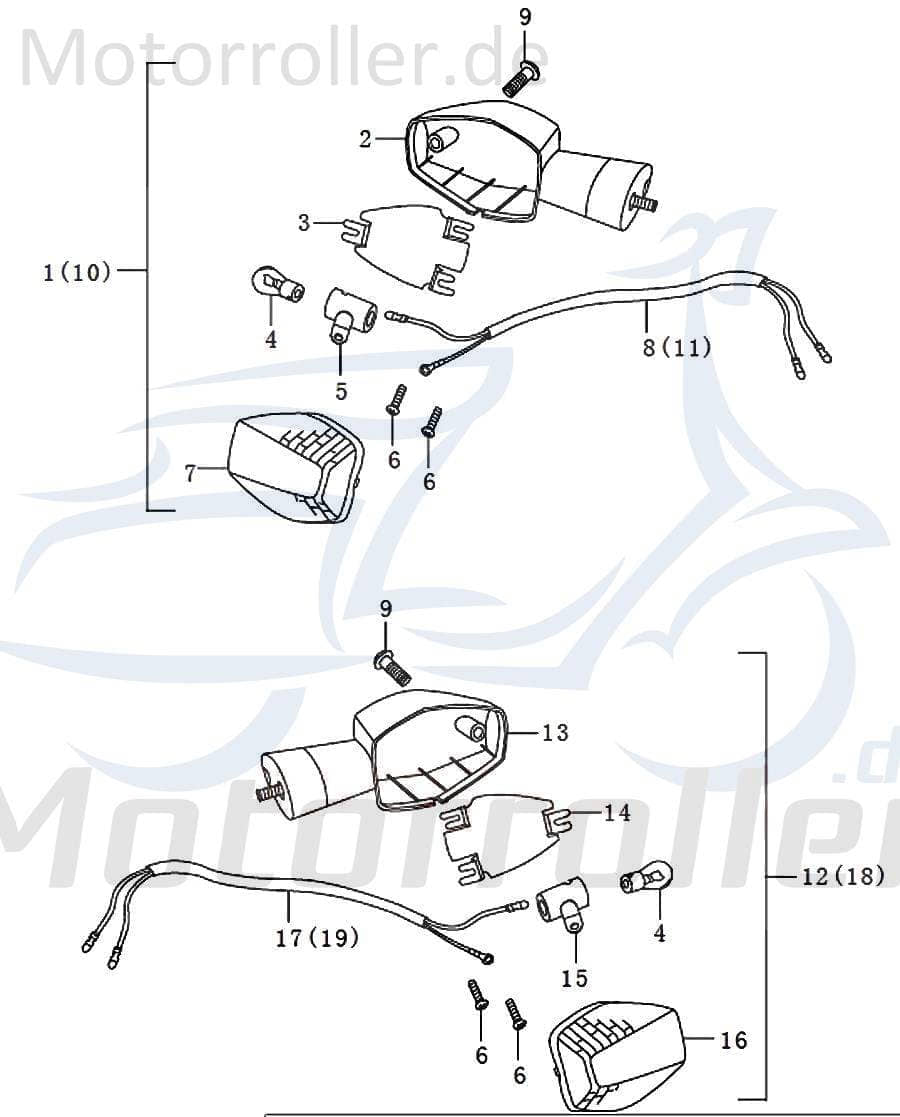 Motorroller.de

9
2
3
1(10)
4
5
8(11)
6
6
7

9
13
14
12(18)
4
17(19)
15
6
6
16

Motorroller.de