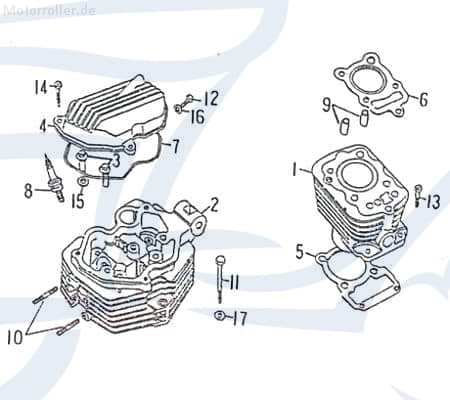 Motorroller.de

14
12
16
4
7
3
8
15
2
6
9
1
13
5
11
17
10