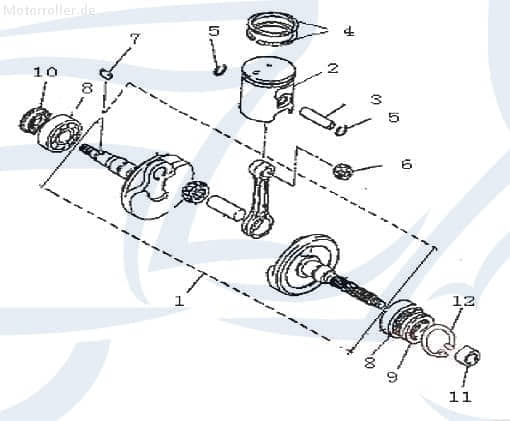 Motorroller.de

7
5
4
10
8
2
3
5
6
1
12
8
9
11