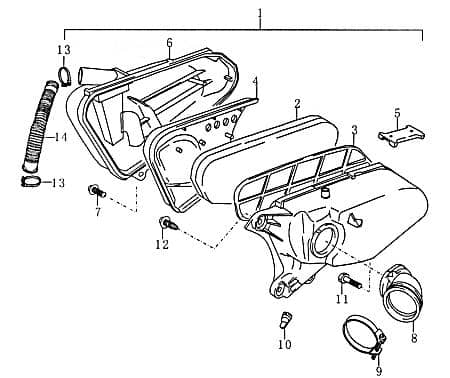 1
13
6
4
2
5
3
14
13
7
12
11
8
10
9