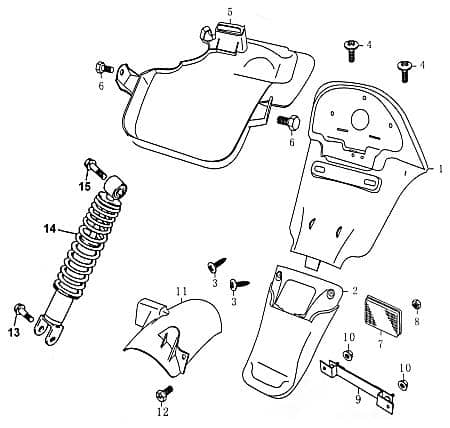 5
4
4
6
6
1
15
14
3
3
11
2
8
7
13
10
10
9
12