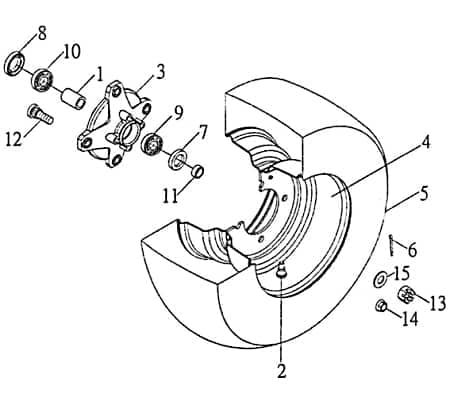 8
10
1
3
12
9
7
11
4
5
6
15
13
14
2