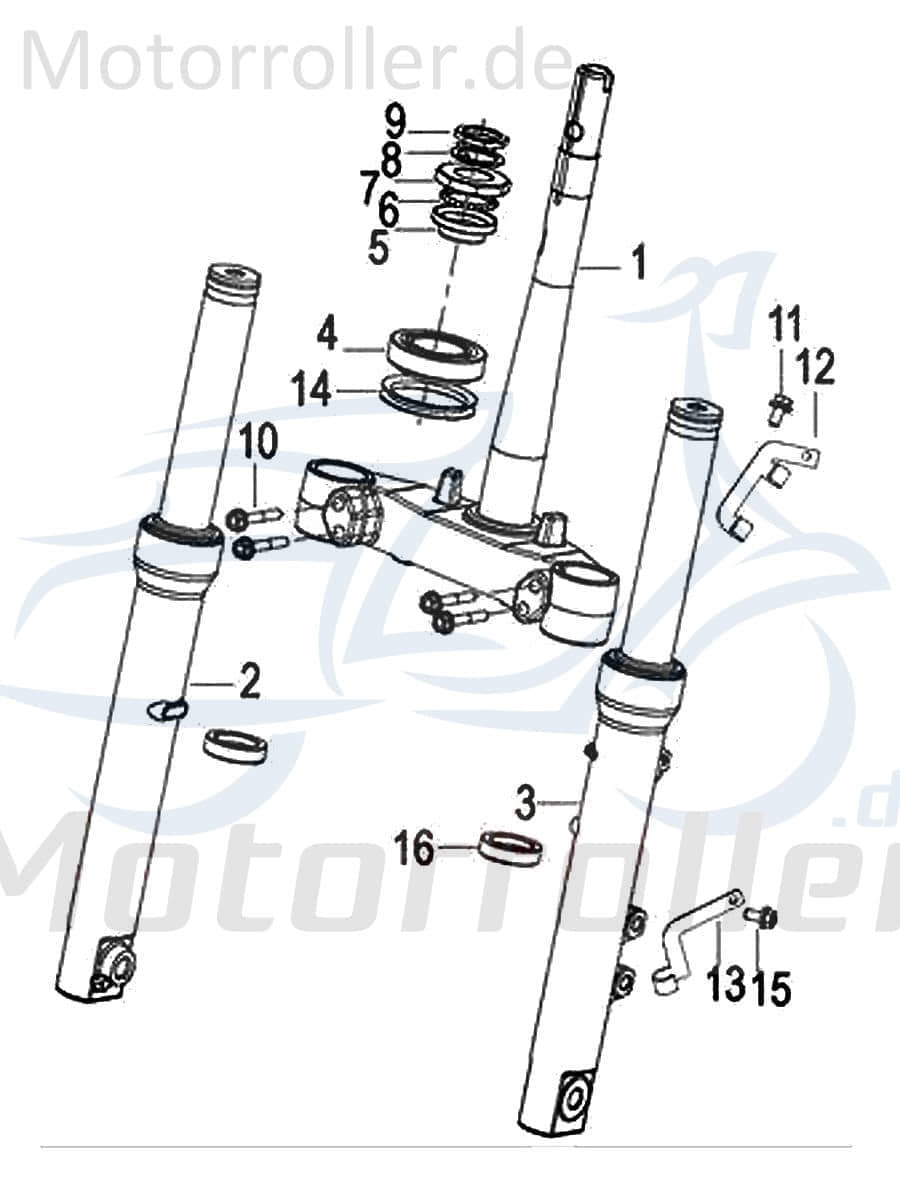 Motorroller.de

9
8
7
6
5
1
4
14
11
12
10
2
3
16
13
15

Motorroller.de