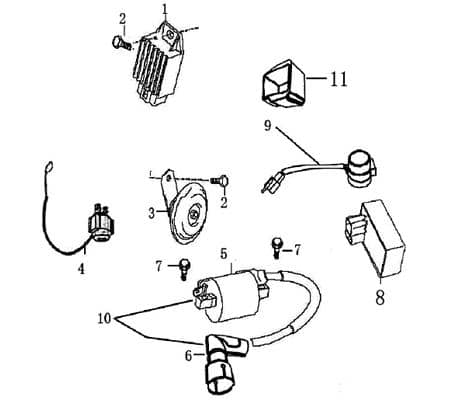 1
2
11
9
2
3
4
7
5
7
8
10
6