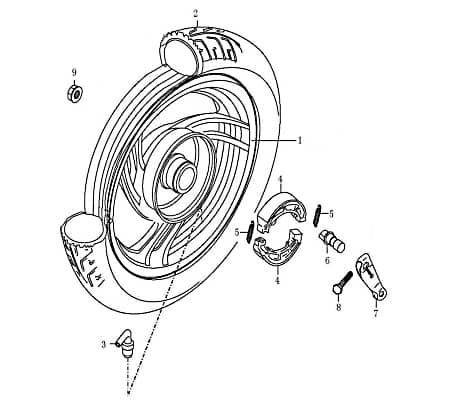 2
9
1
4
5
5
6
4
8
7
3