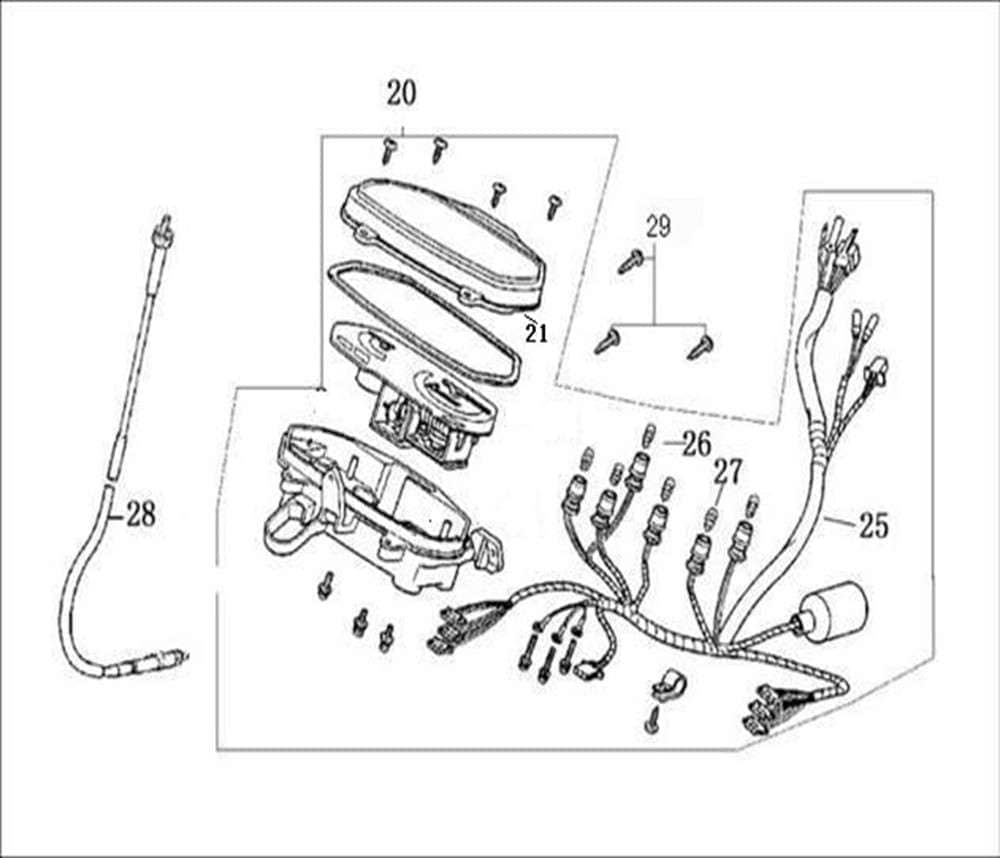 20

29

21

26

27

28

25