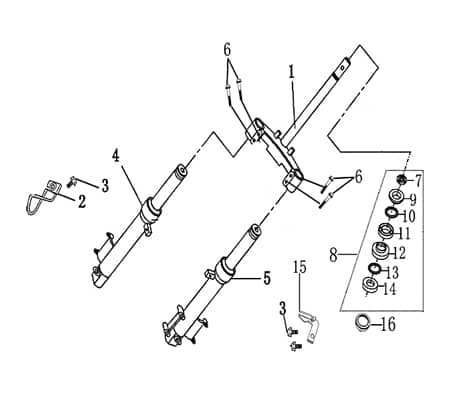 6
1
4
3
2
6
7
9
10
11
8
12
13
14
5
15
3
16