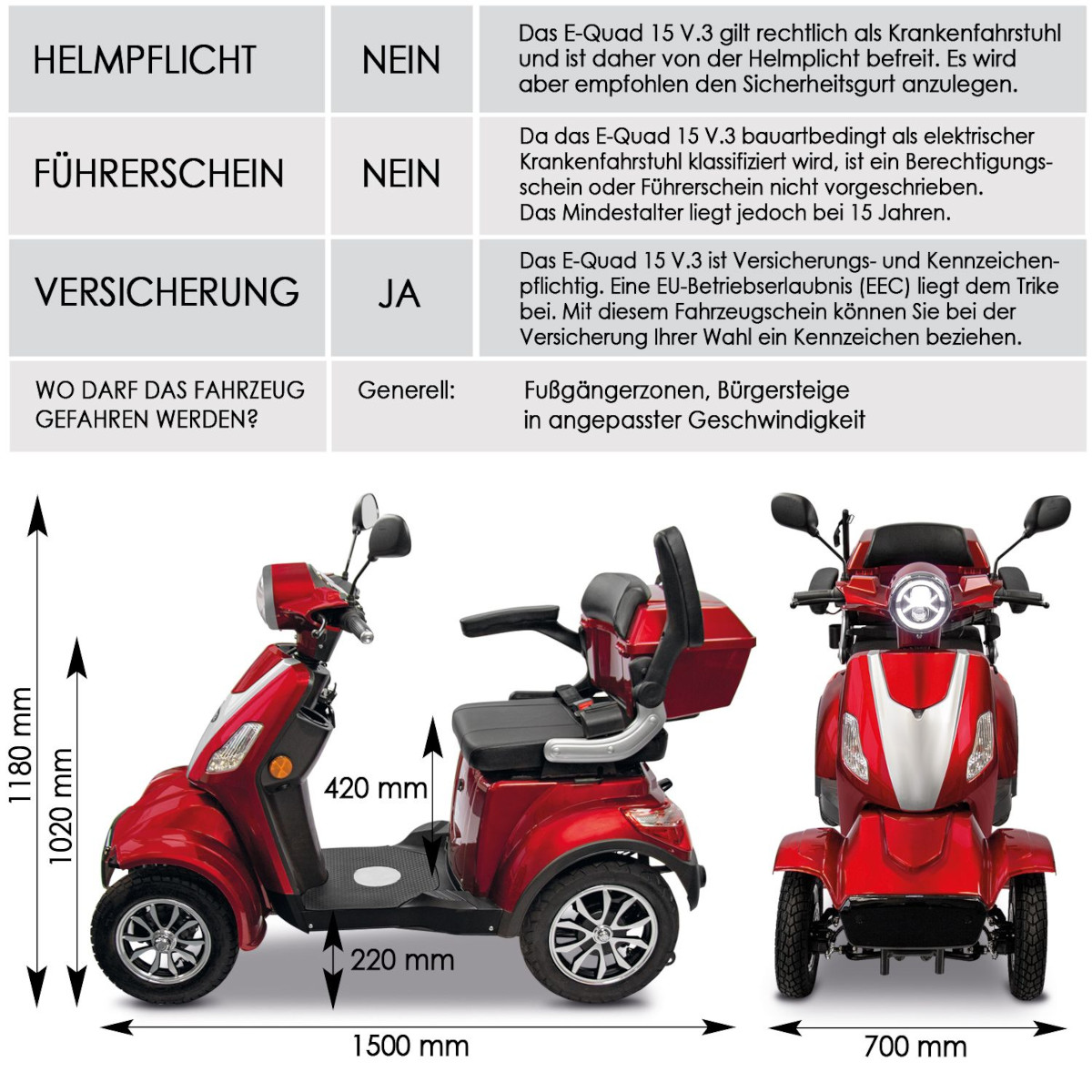 | HELMPFLICHT | NEIN | Das E-Quad 15 V.3 gilt rechtlich als Krankenfahrstuhl und ist daher von der Helmplicht befreit. Es wird aber empfohlen den Sicherheitsgurt anzulegen. |
|---|---|---|
| FÜHRERSCHEIN | NEIN | Da das E-Quad 15 V.3 bauartbedingt als elektrischer Krankenfahrstuhl klassifiziert wird, ist ein Berechtigungsschein oder Führerschein nicht vorgeschrieben. Das Mindestalter liegt jedoch bei 15 Jahren. |
| VERSICHERUNG | JA | Das E-Quad 15 V.3 ist Versicherungs- und Kennzeichenpflichtig. Eine EU-Betriebserlaubnis (EEC) liegt dem Trike bei. Mit diesem Fahrzeugschein können Sie bei der Versicherung Ihrer Wahl ein Kennzeichen beziehen. |
| WO DARF DAS FAHRZEUG GEFAHREN WERDEN? | Generell: | Fußgängerzonen, Bürgersteige in angepasster Geschwindigkeit |

1180 mm
1020 mm
420 mm
220 mm
1500 mm
700 mm