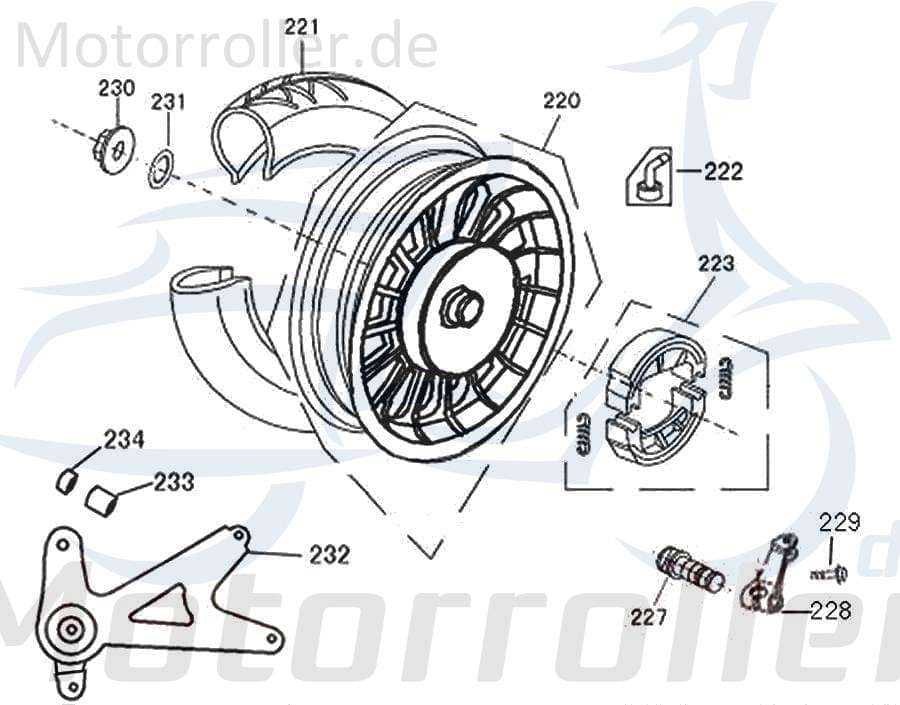 Motorroller.de

221
230
231
220
222
223
234
233
232
229
227
228

Motorroller