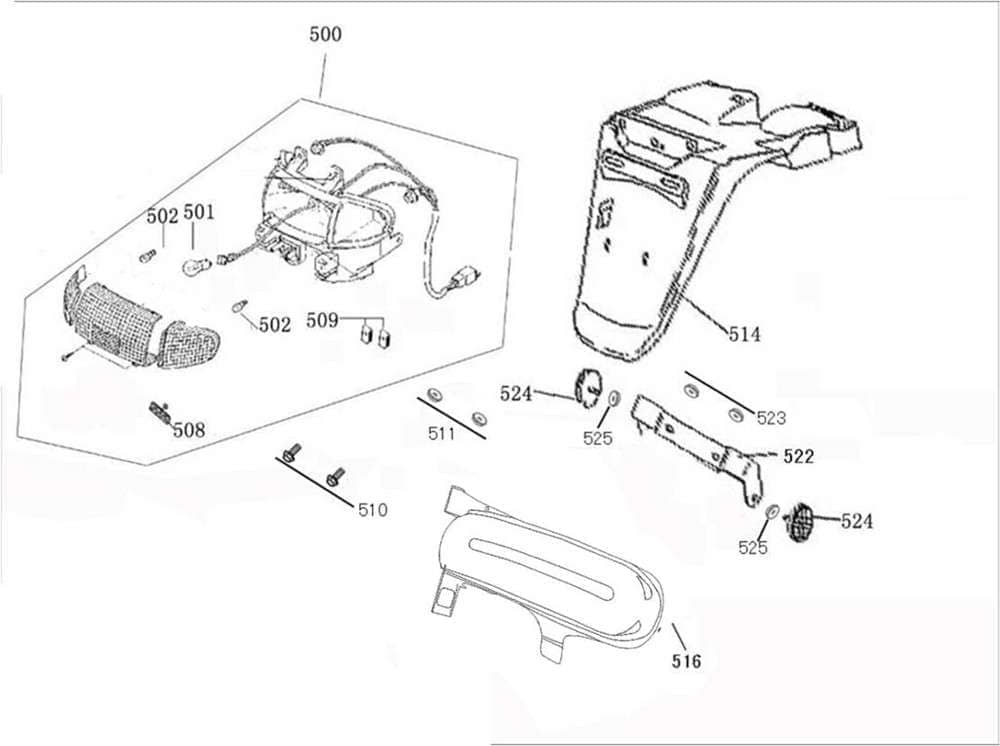 500
502 501
502
509
508
511
510
514
524
525
523
522
525
524
516