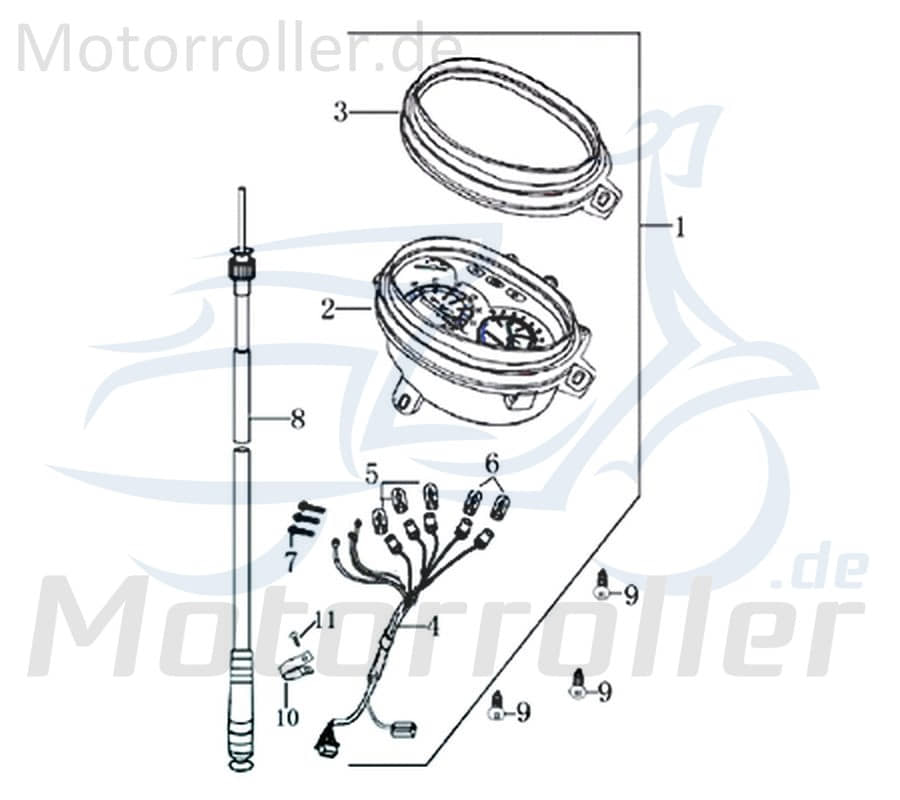 Motorroller.de

3
1
2
8
5
6
7
9
11
4
10
9
9

Motorroller.de