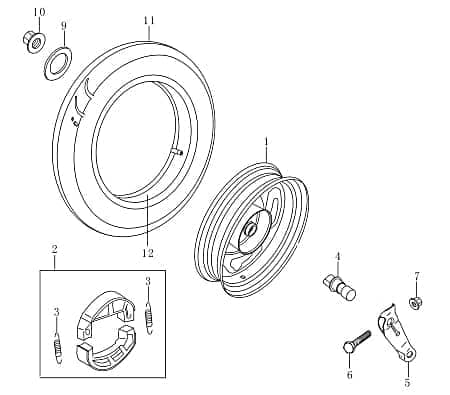 10
9
11
1
12
2
3
3
4
7
6
5